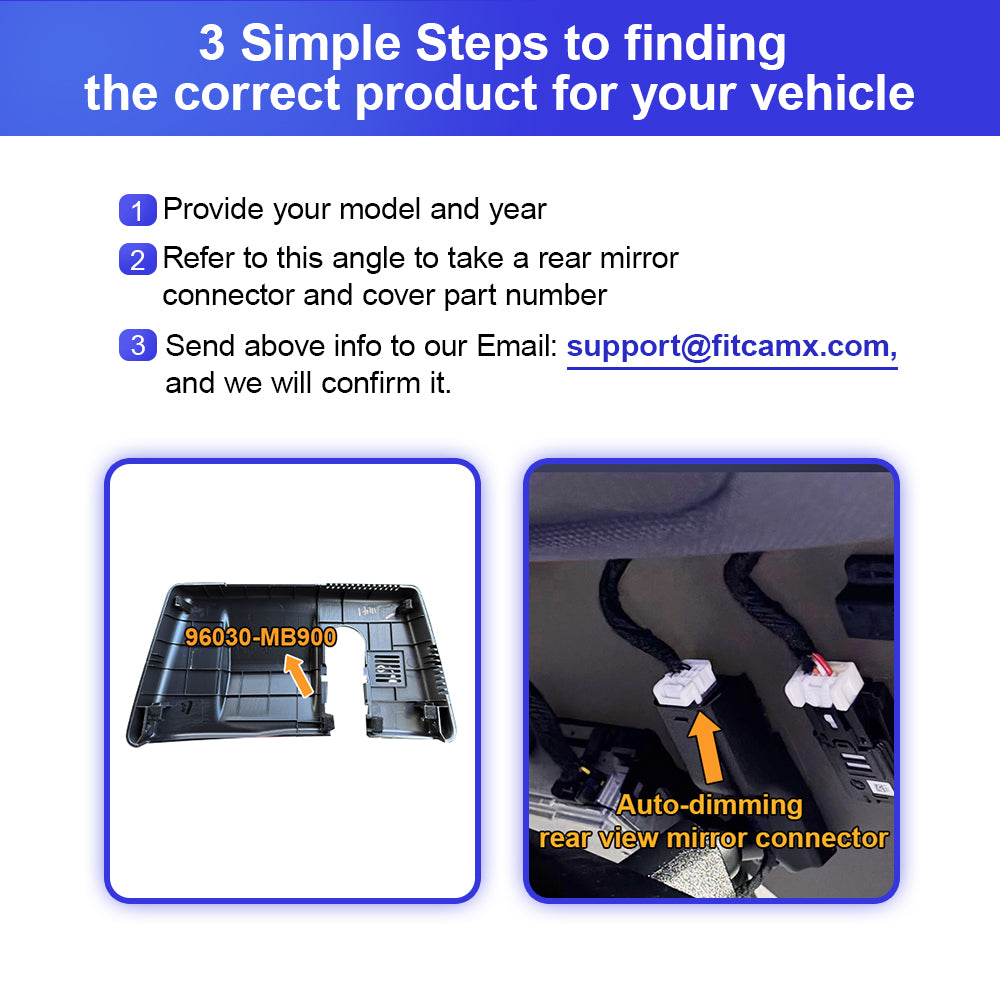 3 Simple Steps to finding the correct product for your vehicle

1 Provide your model and year

2 Refer to this angle to take a rear mirror connector and cover part number

3 Send above info to our Email: support@fitcamx.com, and we will confirm it.

96030-MB900

Auto-dimming rear view mirror connector