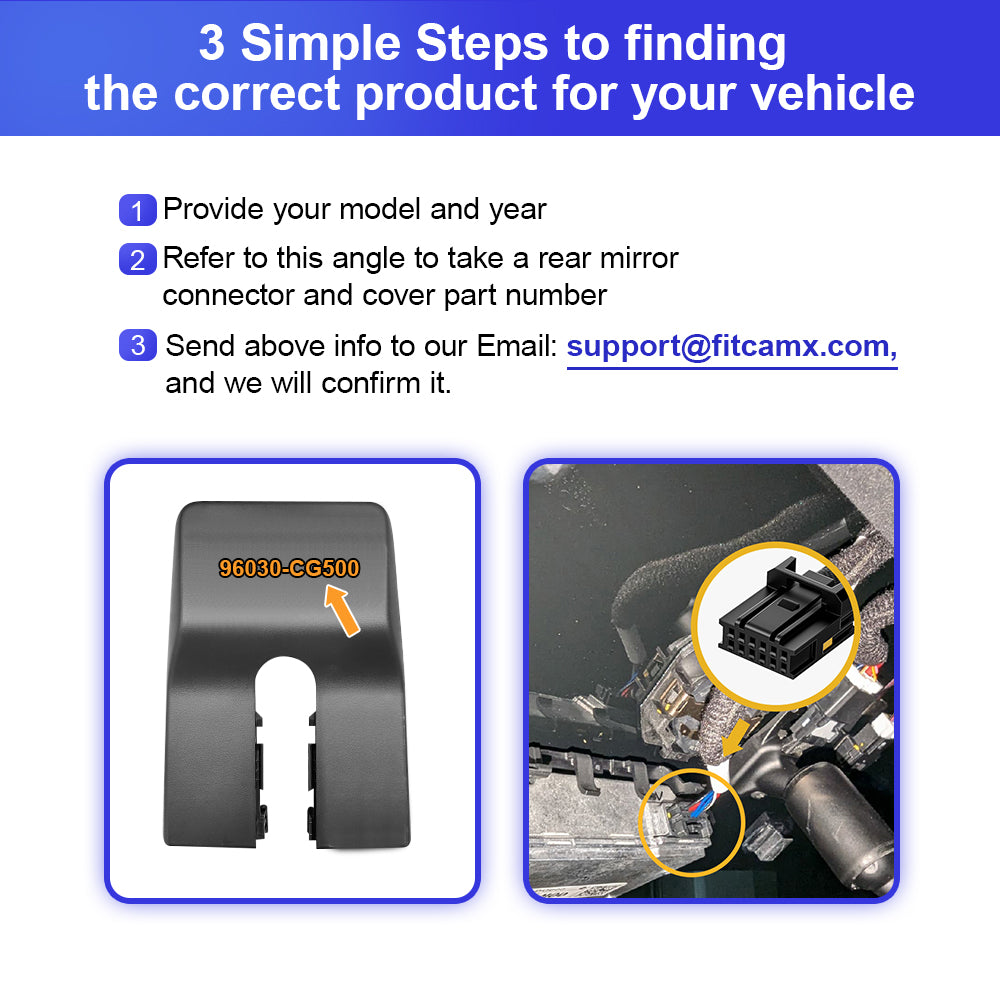 3 Simple Steps to finding the correct product for your vehicle

1 Provide your model and year

2 Refer to this angle to take a rear mirror connector and cover part number

3 Send above info to our Email: support@fitcamx.com, and we will confirm it.

96030-CG500