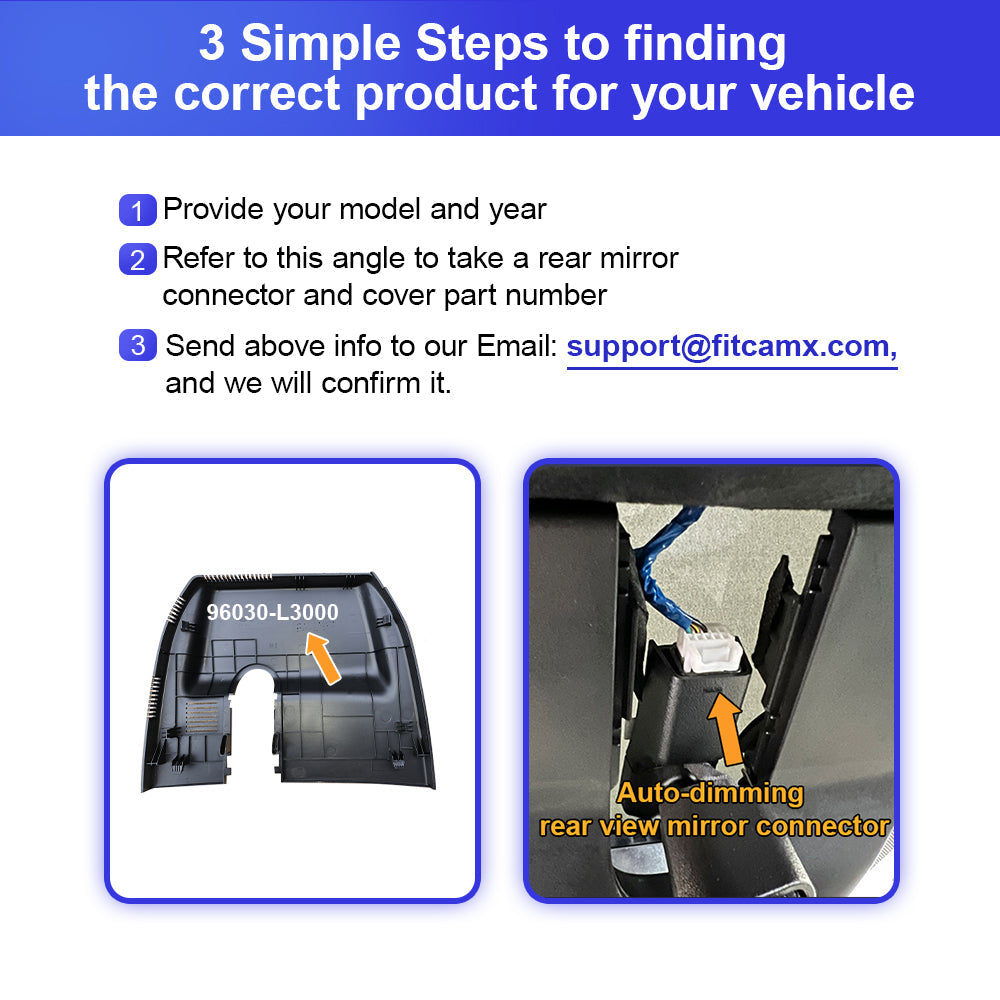 3 Simple Steps to finding the correct product for your vehicle

1 Provide your model and year

2 Refer to this angle to take a rear mirror connector and cover part number

3 Send above info to our Email: support@fitcamx.com, and we will confirm it.

96030-L3000

Auto-dimming rear view mirror connector